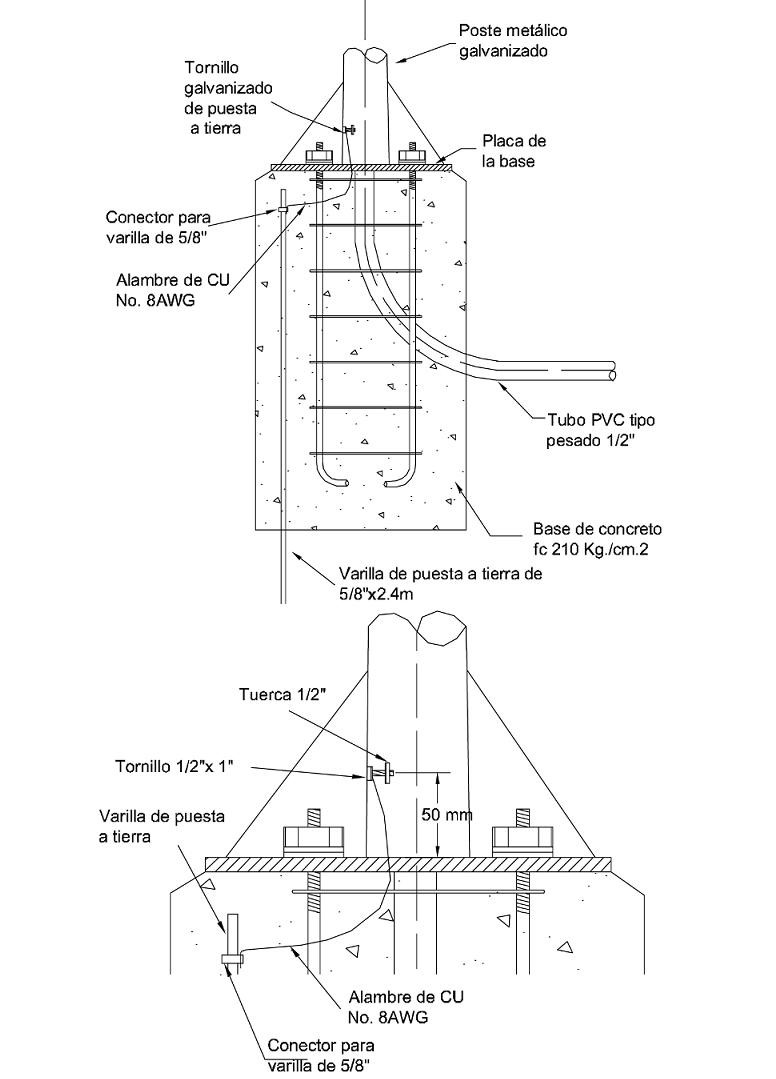 Poste metálico galvanizado

Tornillo galvanizado de puesta a tierra

Placa de la base

Conector para varilla de 5/8"

Alambre de CU No. 8AWG

Tubo PVC tipo pesado 1/2"

Base de concreto fc 210 Kg./cm.2

Varilla de puesta a tierra de 5/8"x2.4m

Tuerca 1/2"

Tornillo 1/2"x 1"

50 mm

Varilla de puesta a tierra

Alambre de CU No. 8AWG

Conector para varilla de 5/8"